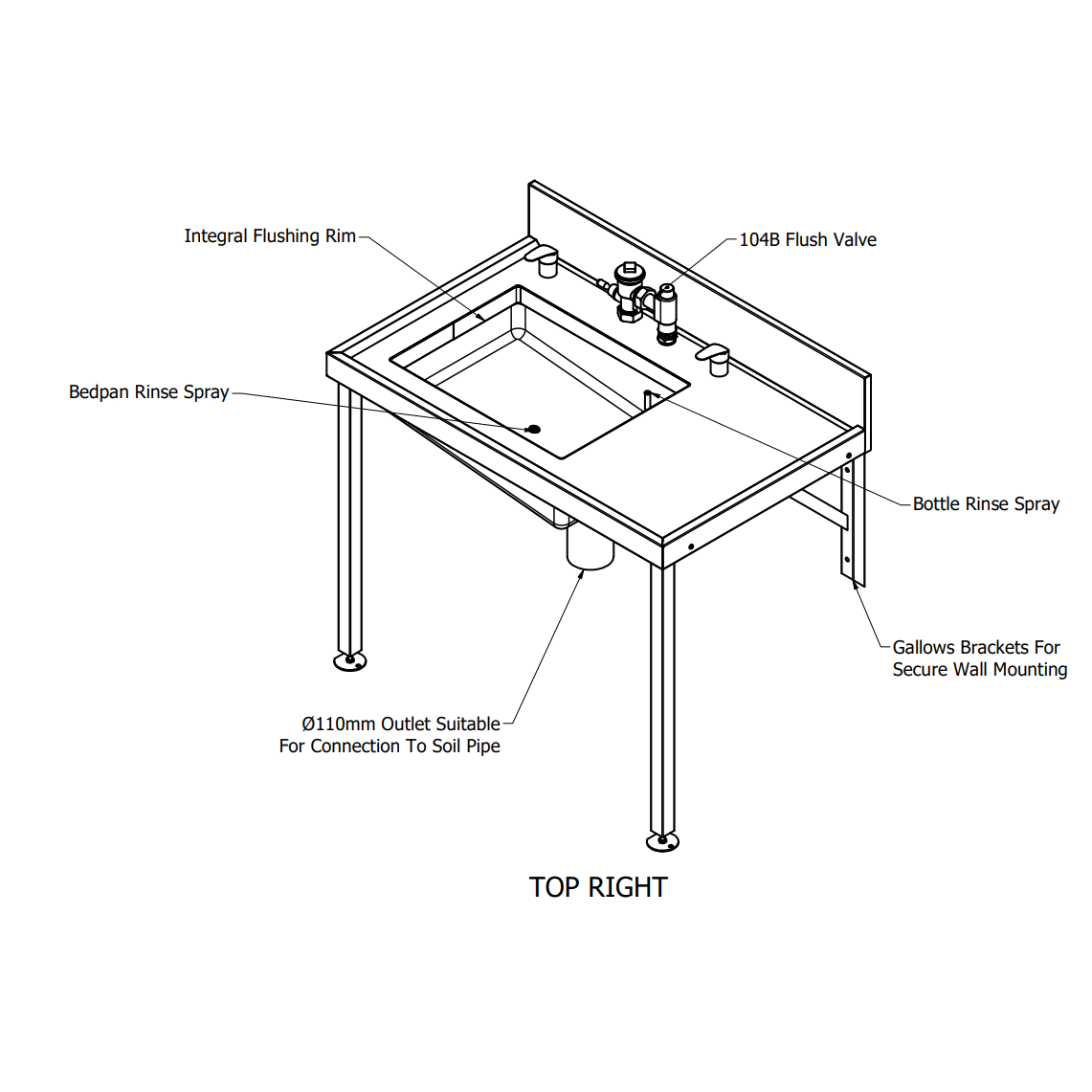 Integral Flushing Rim

104B Flush Valve

Bedpan Rinse Spray

Bottle Rinse Spray

Gallows Brackets For Secure Wall Mounting

Ø110mm Outlet Suitable For Connection To Soil Pipe

TOP RIGHT