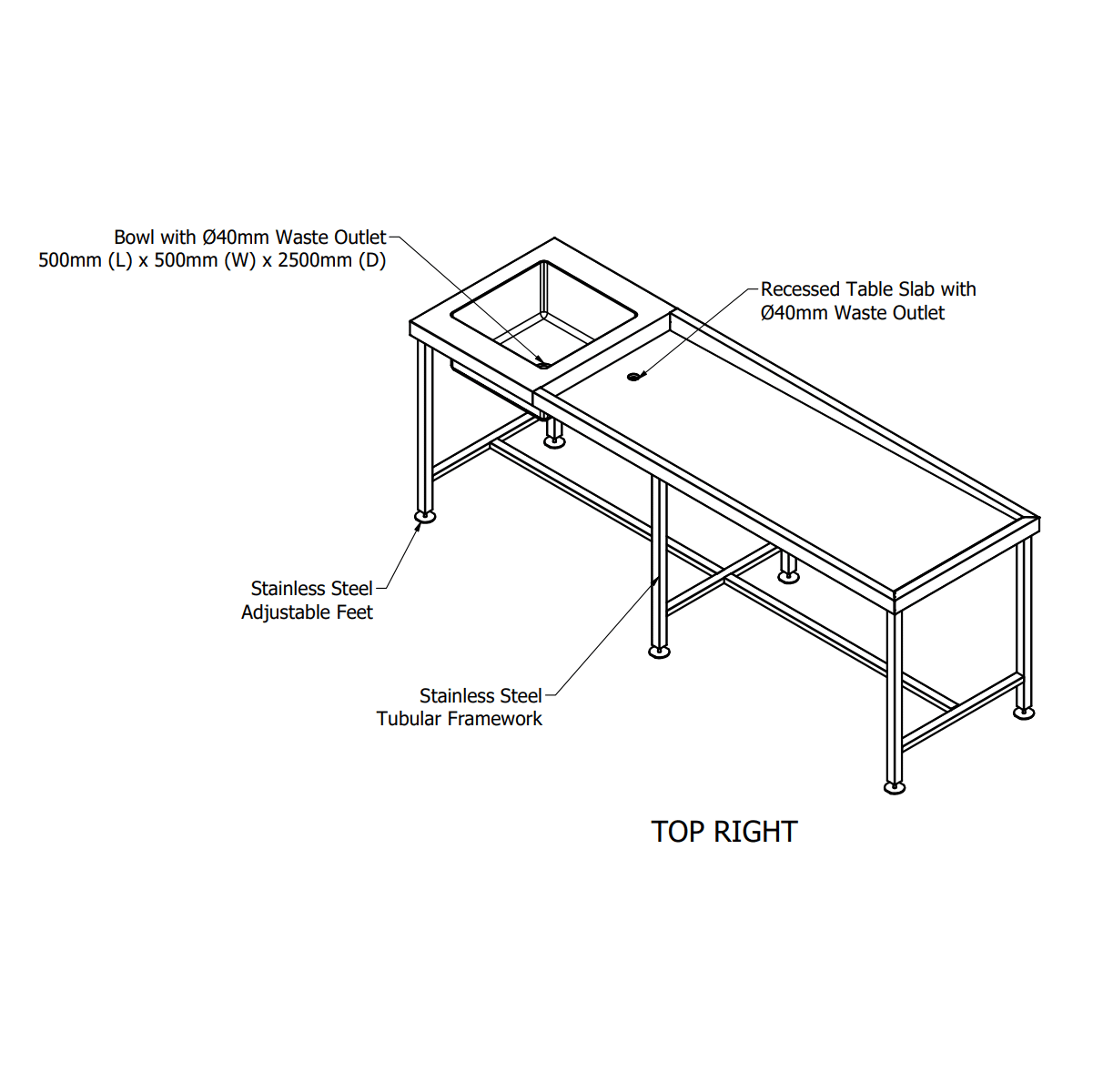 Bowl with Ø40mm Waste Outlet
500mm (L) x 500mm (W) x 2500mm (D)

Recessed Table Slab with
Ø40mm Waste Outlet

Stainless Steel
Adjustable Feet

Stainless Steel
Tubular Framework

TOP RIGHT